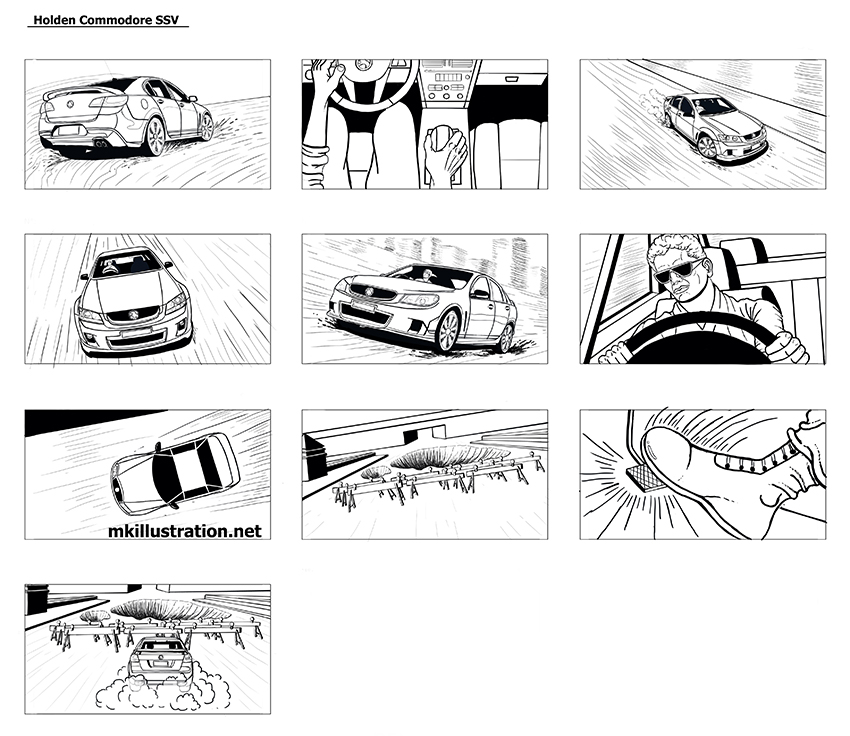 Holden Commodore SSV

mkillustration.net