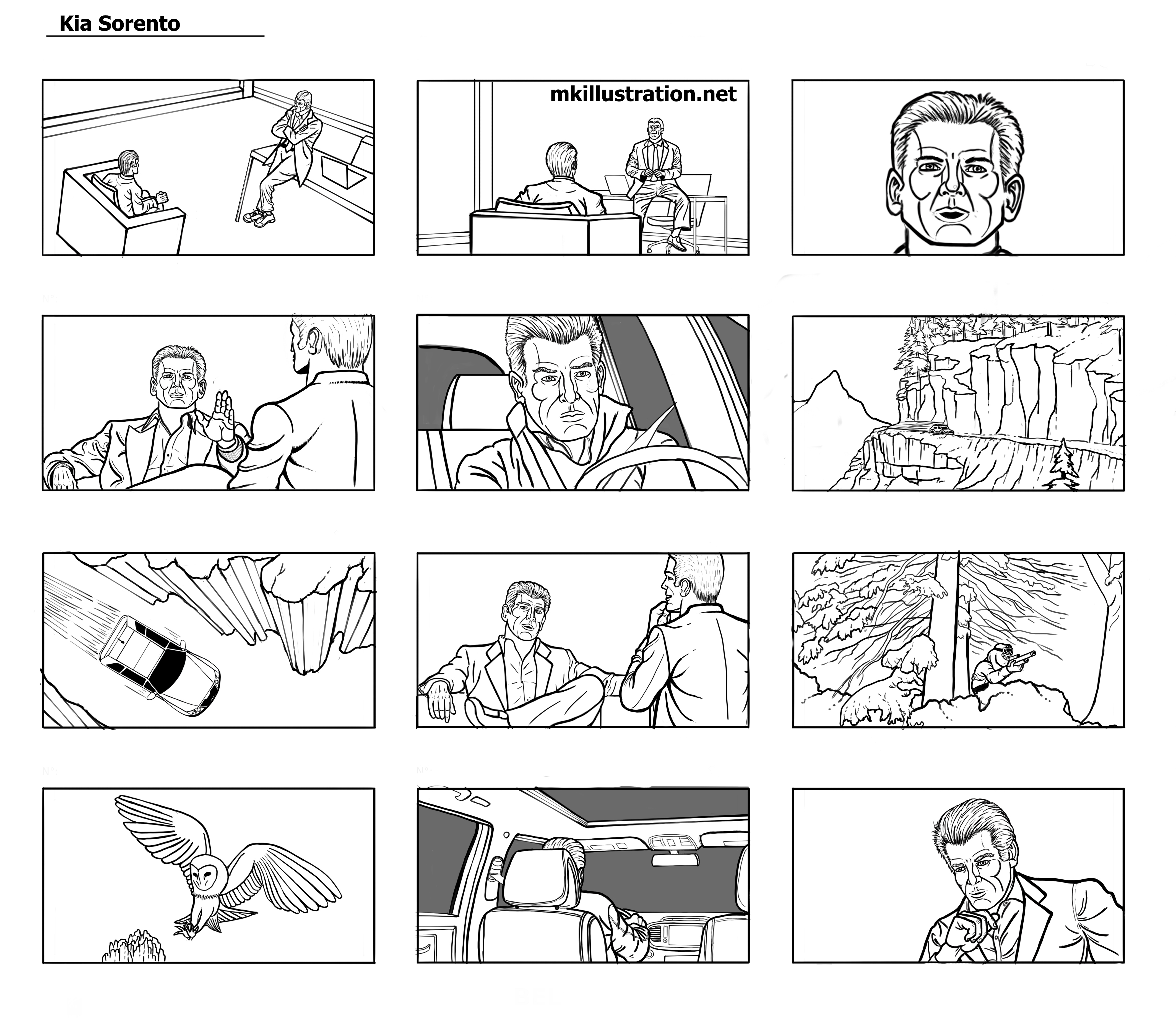 Kia Sorento

mkillustration.net