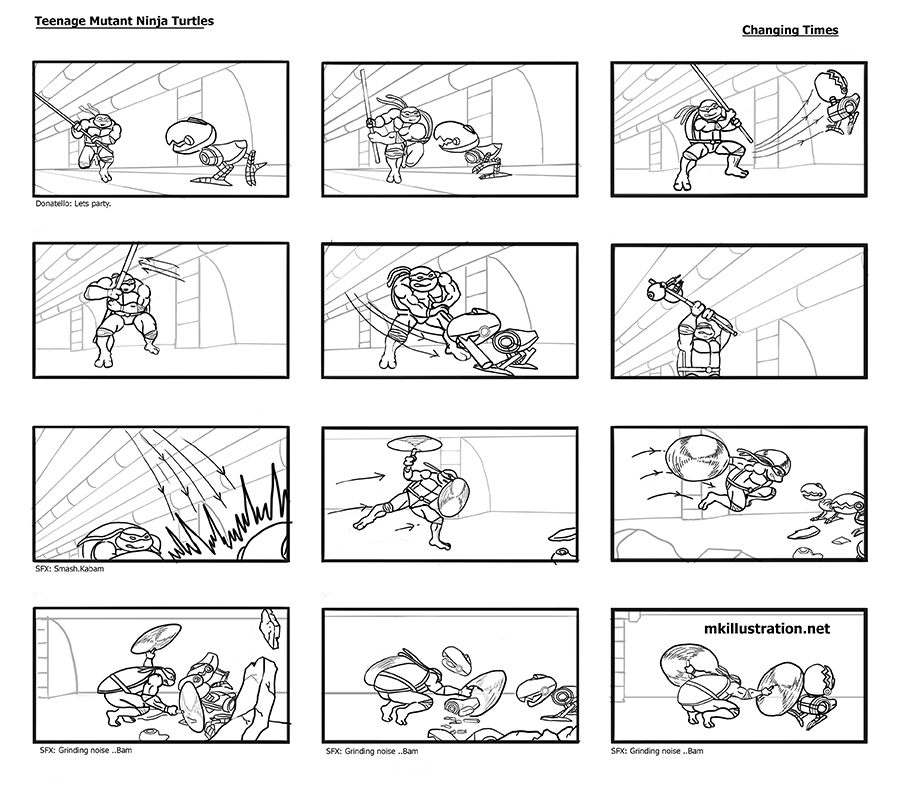 Teenage Mutant Ninja Turtles

Changing Times

Donatello: Lets party.

SFX: Smash.Kabam

mkillustration.net

SFX: Grinding noise ..Bam

SFX: Grinding noise ..Bam

SFX: Grinding noise ..Bam