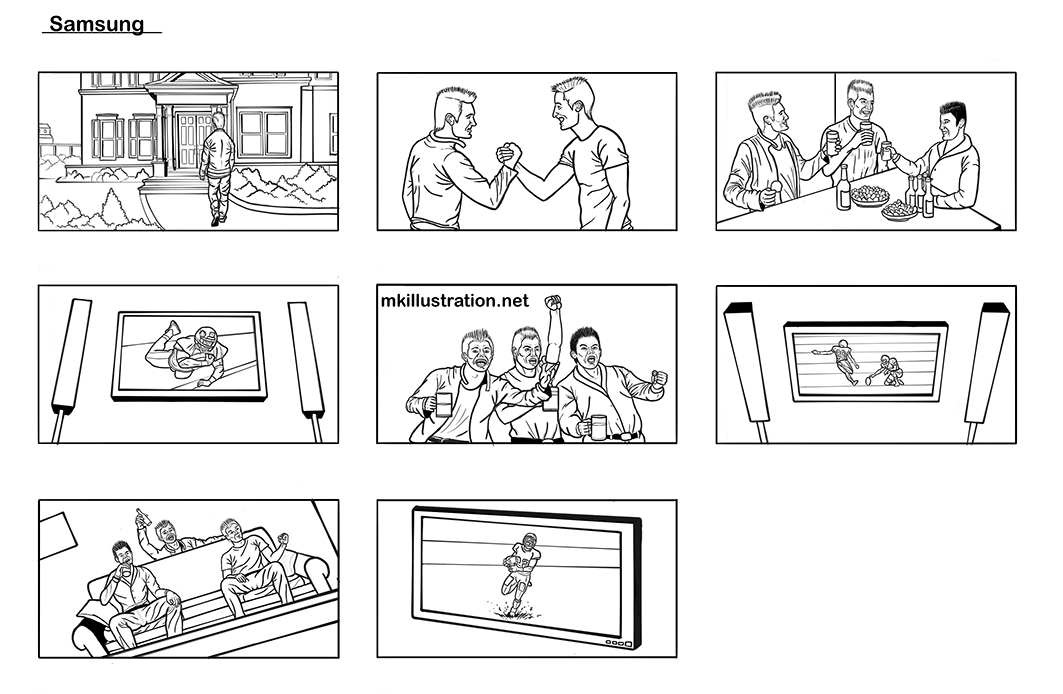 Samsung

mkillustration.net